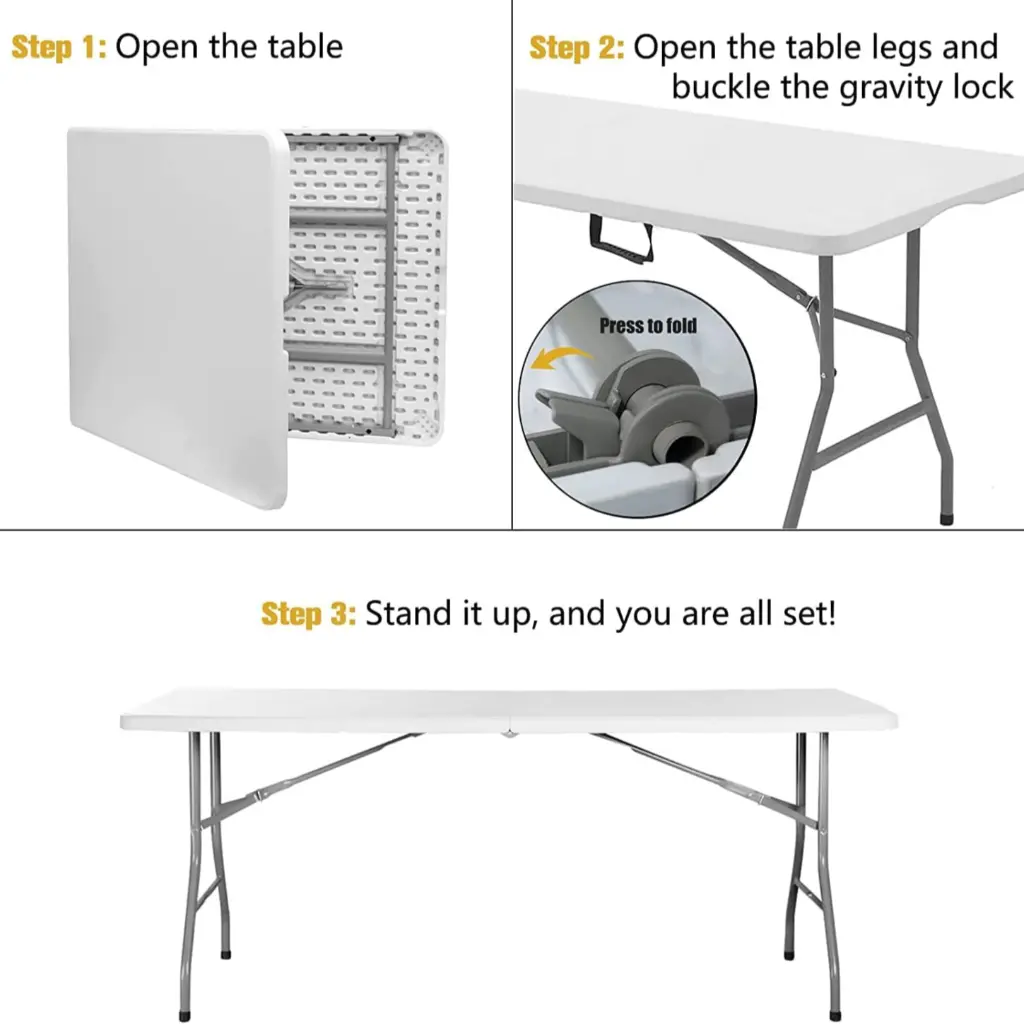 Step 1: Open the table

Step 2: Open the table legs and buckle the gravity lock

Press to fold

Step 3: Stand it up, and you are all set!