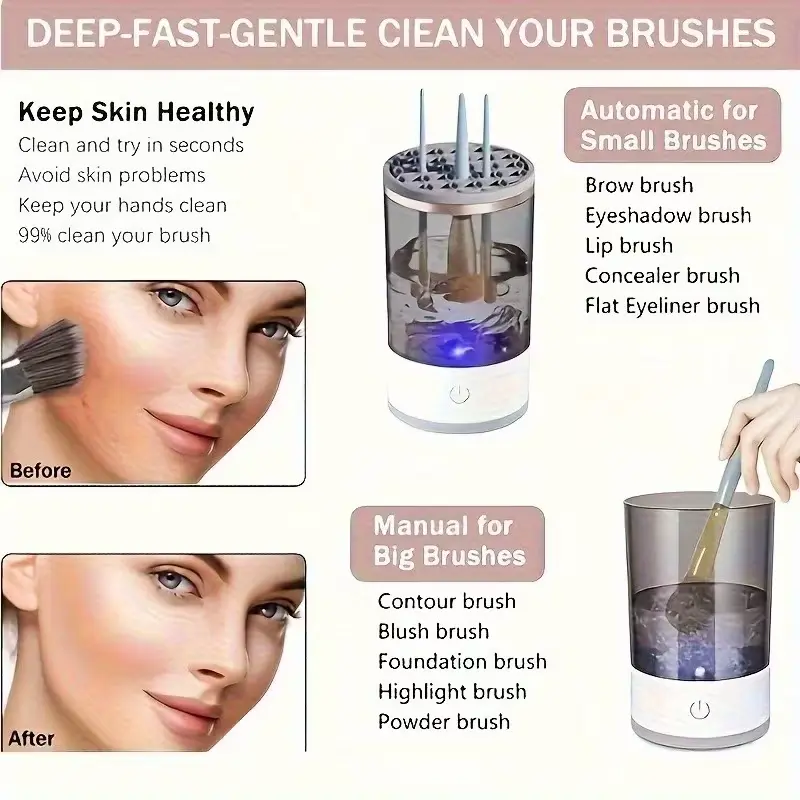 DEEP-FAST-GENTLE CIEAN YOUR BRUSHES

Keep Skin Healthy
Clean and try in seconds
Avoid skin problems
Keep your hands clean
99% clean your brush

Before

After

Automatic for Small Brushes
Brow brush
Eyeshadow brush
Lip brush
Concealer brush
Flat Eyeliner brush

Manual for Big Brushes
Contour brush
Blush brush
Foundation brush
Highlight brush
Powder brush