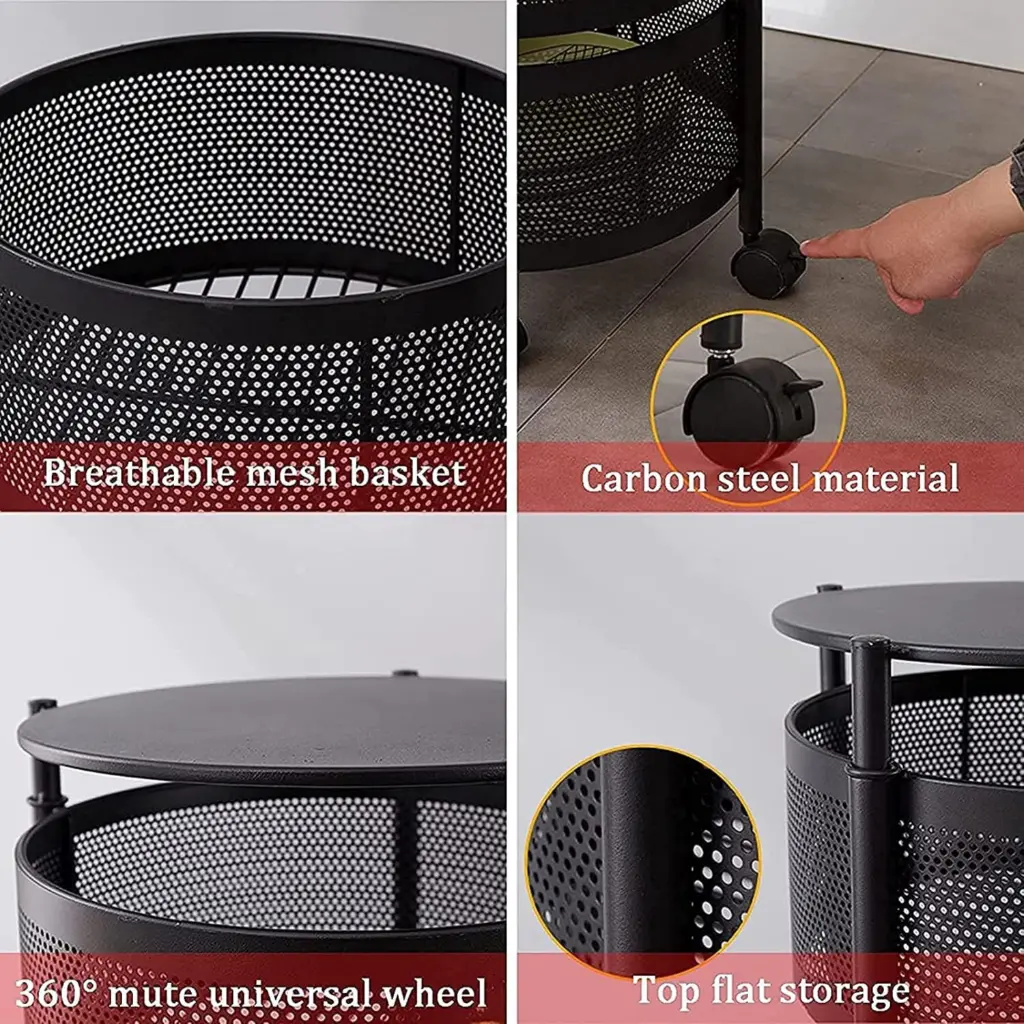 Breathable mesh basket

Carbon steel material

360° mute universal wheel

Top flat storage