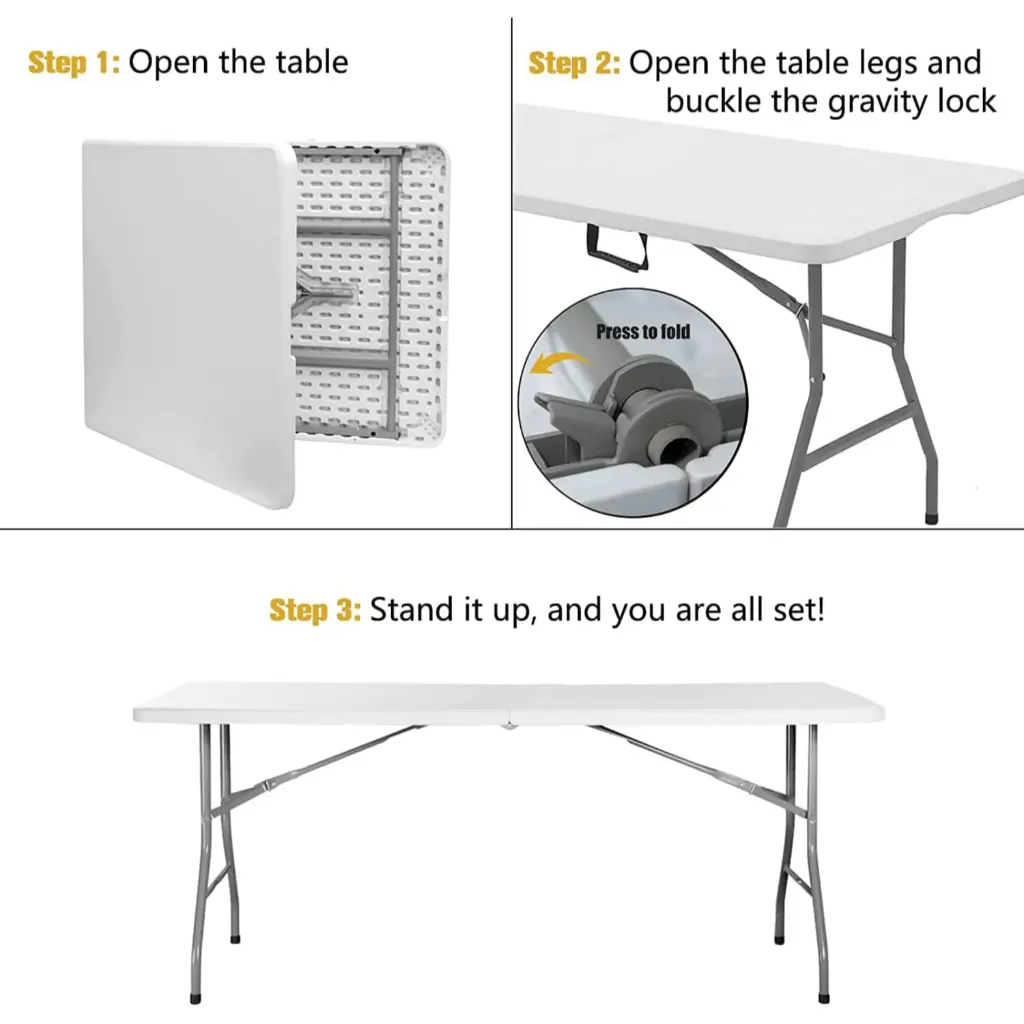 Step 1: Open the table

Step 2: Open the table legs and buckle the gravity lock

Press to fold

Step 3: Stand it up, and you are all set!